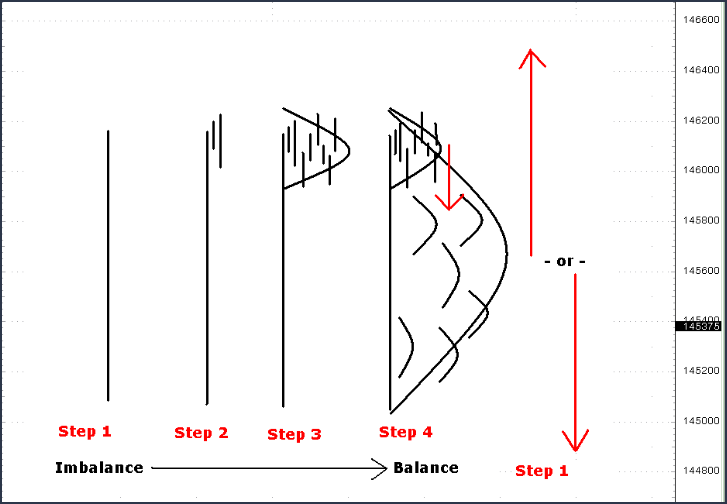 146600
146400
146200
146000
145800
145600
145400
145375
145200
145000
144800

- or -

Step 1 Step 2 Step 3 Step 4

Imbalance Balance

Step 1